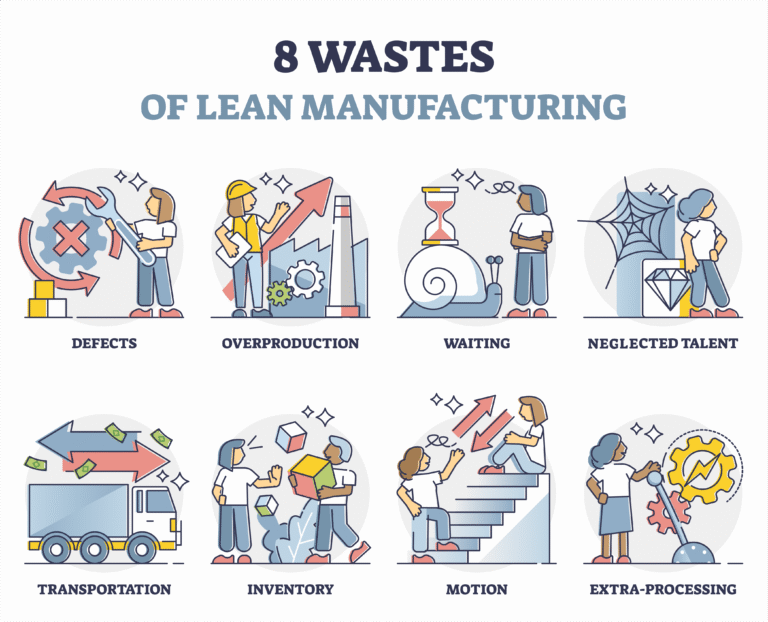 8 WASTES
OF LEAN MANUFACTURING

DEFECTS

OVERPRODUCTION

WAITING

NEGLECTED TALENT

TRANSPORTATION

INVENTORY

MOTION

EXTRA-PROCESSING